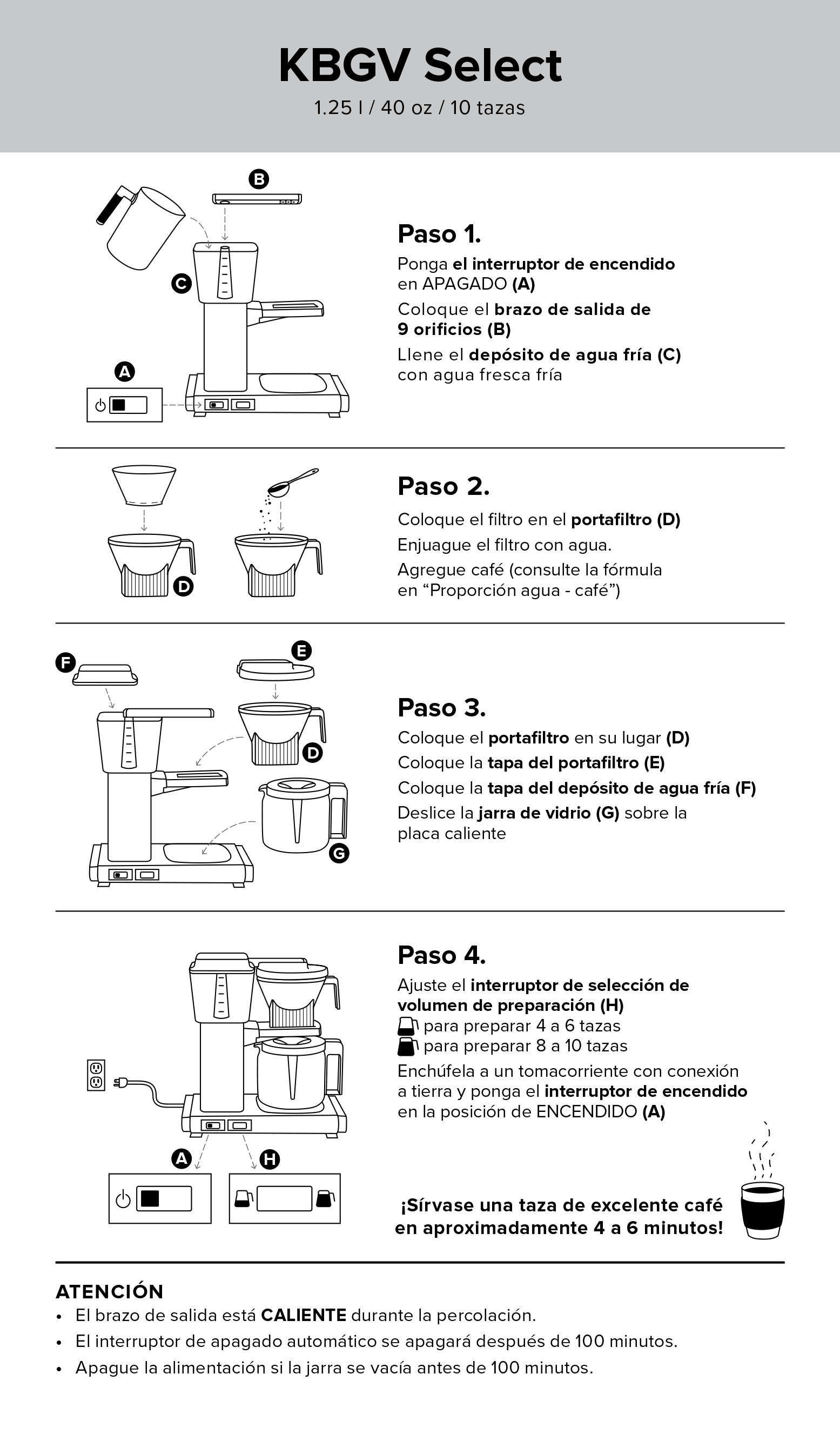 KBGV Select
1.25 l / 40 oz / 10 tazas

B
C
A

Paso 1.
Ponga el interruptor de encendido en APAGADO (A)
Coloque el brazo de salida de 9 orificios (B)
Llene el depósito de agua fría (C) con agua fresca fría

D

Paso 2.
Coloque el filtro en el portafiltro (D)
Enjuague el filtro con agua.
Agregue café (consulte la fórmula en “Proporción agua - café”)

F
E
D
G

Paso 3.
Coloque el portafiltro en su lugar (D)
Coloque la tapa del portafiltro (E)
Coloque la tapa del depósito de agua fría (F)
Deslice la jarra de vidrio (G) sobre la placa caliente

A
H

Paso 4.
Ajuste el interruptor de selección de volumen de preparación (H)
para preparar 4 a 6 tazas
para preparar 8 a 10 tazas
Enchúfela a un tomacorriente con conexión a tierra y ponga el interruptor de encendido en la posición de ENCENDIDO (A)

¡Sírvase una taza de excelente café en aproximadamente 4 a 6 minutos!

ATENCIÓN
• El brazo de salida está CALIENTE durante la percolación.
• El interruptor de apagado automático se apagará después de 100 minutos.
• Apague la alimentación si la jarra se vacía antes de 100 minutos.