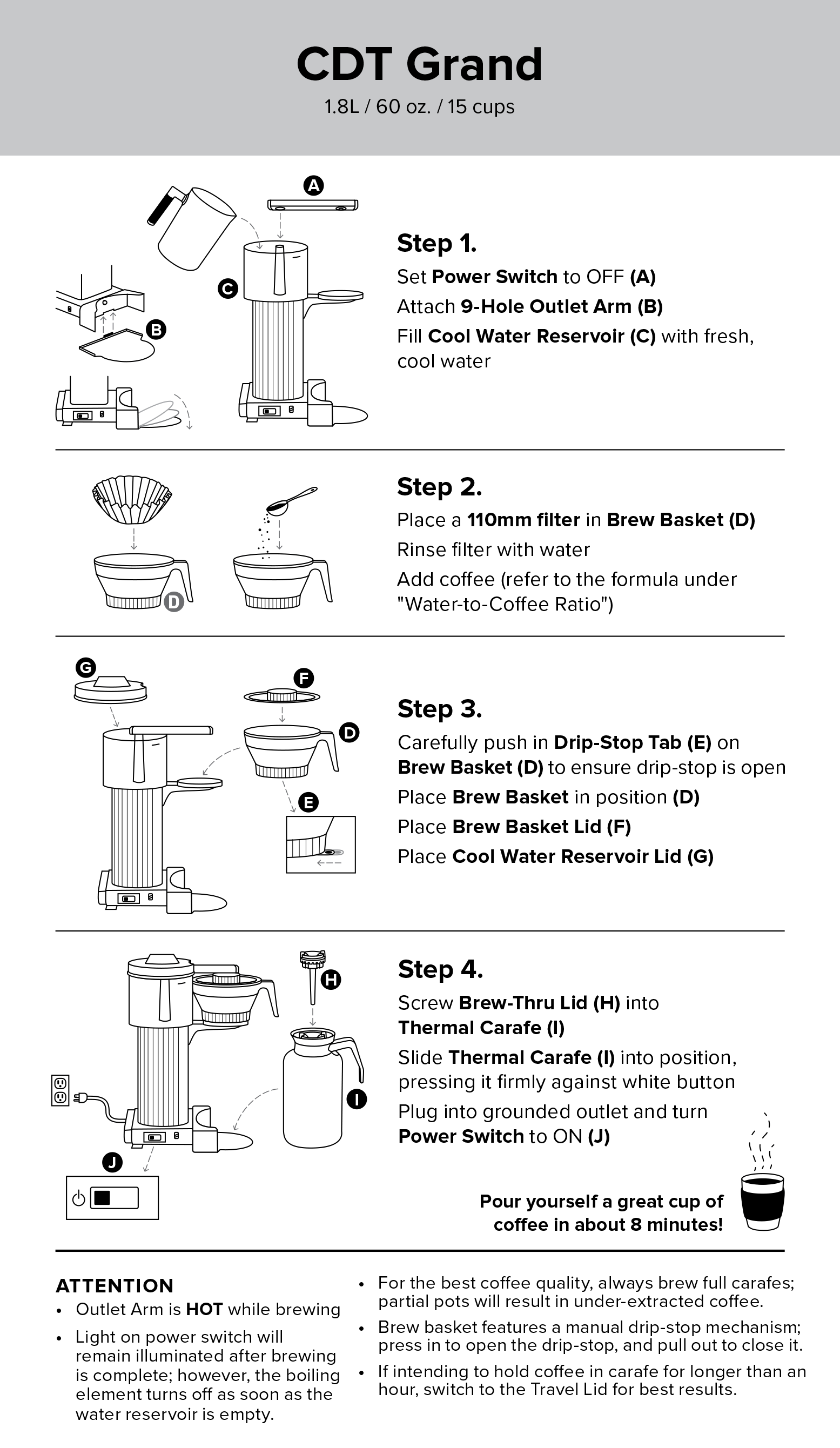 CDT Grand
1.8L / 60 oz. / 15 cups

A
C
B

Step 1.
Set Power Switch to OFF (A)
Attach 9-Hole Outlet Arm (B)
Fill Cool Water Reservoir (C) with fresh, cool water

D

Step 2.
Place a 110mm filter in Brew Basket (D)
Rinse filter with water
Add coffee (refer to the formula under "Water-to-Coffee Ratio")

G
F
D
E

Step 3.
Carefully push in Drip-Stop Tab (E) on Brew Basket (D) to ensure drip-stop is open
Place Brew Basket in position (D)
Place Brew Basket Lid (F)
Place Cool Water Reservoir Lid (G)

H
I
J

Step 4.
Screw Brew-Thru Lid (H) into Thermal Carafe (I)
Slide Thermal Carafe (I) into position, pressing it firmly against white button
Plug into grounded outlet and turn Power Switch to ON (J)

Pour yourself a great cup of coffee in about 8 minutes!

ATTENTION
• Outlet Arm is HOT while brewing
• Light on power switch will remain illuminated after brewing is complete; however, the boiling element turns off as soon as the water reservoir is empty.

• For the best coffee quality, always brew full carafes; partial pots will result in under-extracted coffee.
• Brew basket features a manual drip-stop mechanism; press in to open the drip-stop, and pull out to close it.
• If intending to hold coffee in carafe for longer than an hour, switch to the Travel Lid for best results.