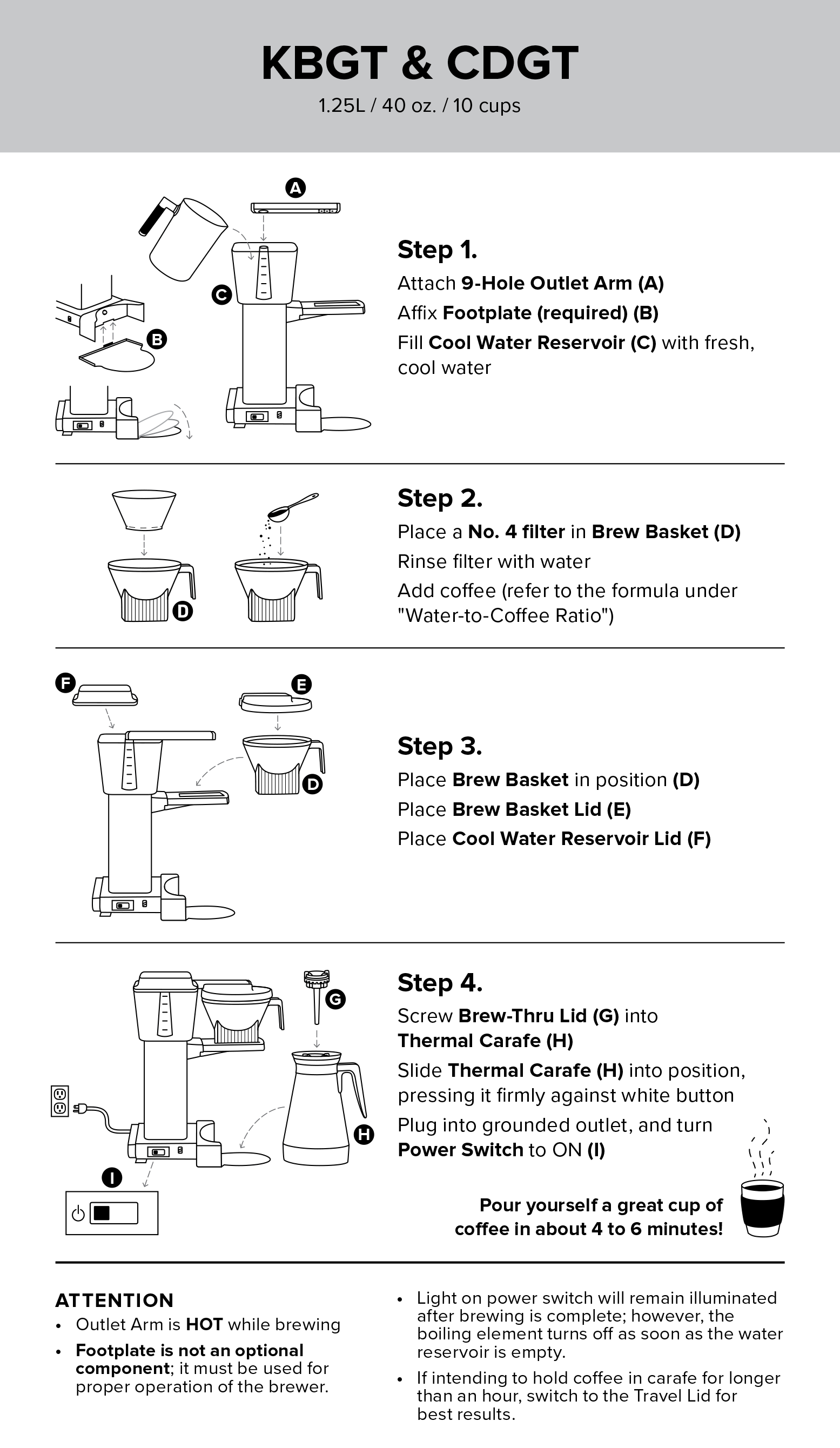 KBGT & CDGT
1.25L / 40 oz. / 10 cups

A
C
B

Step 1.
Attach 9-Hole Outlet Arm (A)
Affix Footplate (required) (B)
Fill Cool Water Reservoir (C) with fresh, cool water

D

Step 2.
Place a No. 4 filter in Brew Basket (D)
Rinse filter with water
Add coffee (refer to the formula under "Water-to-Coffee Ratio")

F
E
D

Step 3.
Place Brew Basket in position (D)
Place Brew Basket Lid (E)
Place Cool Water Reservoir Lid (F)

G
H
I

Step 4.
Screw Brew-Thru Lid (G) into Thermal Carafe (H)
Slide Thermal Carafe (H) into position, pressing it firmly against white button
Plug into grounded outlet, and turn Power Switch to ON (I)

Pour yourself a great cup of coffee in about 4 to 6 minutes!

ATTENTION
• Outlet Arm is HOT while brewing
• Footplate is not an optional component; it must be used for proper operation of the brewer.

• Light on power switch will remain illuminated after brewing is complete; however, the boiling element turns off as soon as the water reservoir is empty.
• If intending to hold coffee in carafe for longer than an hour, switch to the Travel Lid for best results.